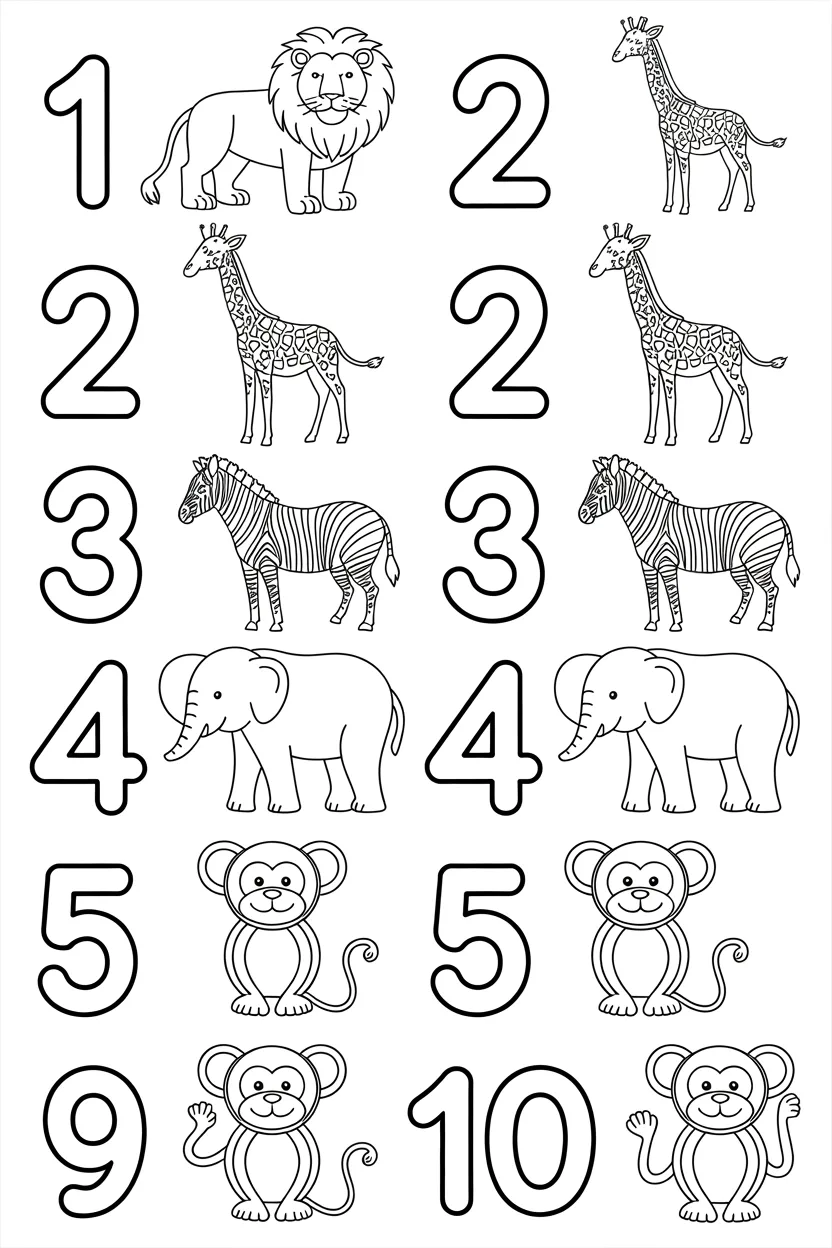 1 2
2 2
3 3
4 4
5 5
9 10